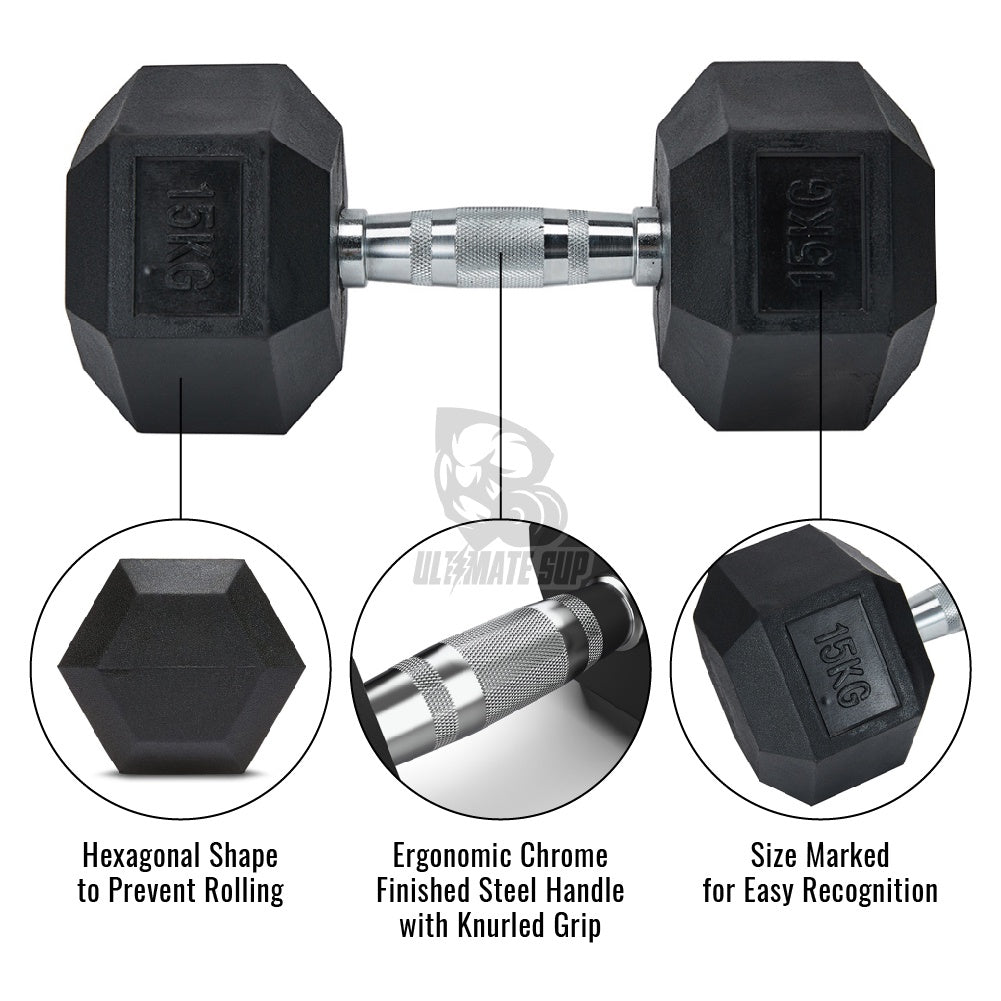 15KG

15KG

ULTIMATE SUP

15KG

Hexagonal Shape to Prevent Rolling

Ergonomic Chrome Finished Steel Handle with Knurled Grip

Size Marked for Easy Recognition