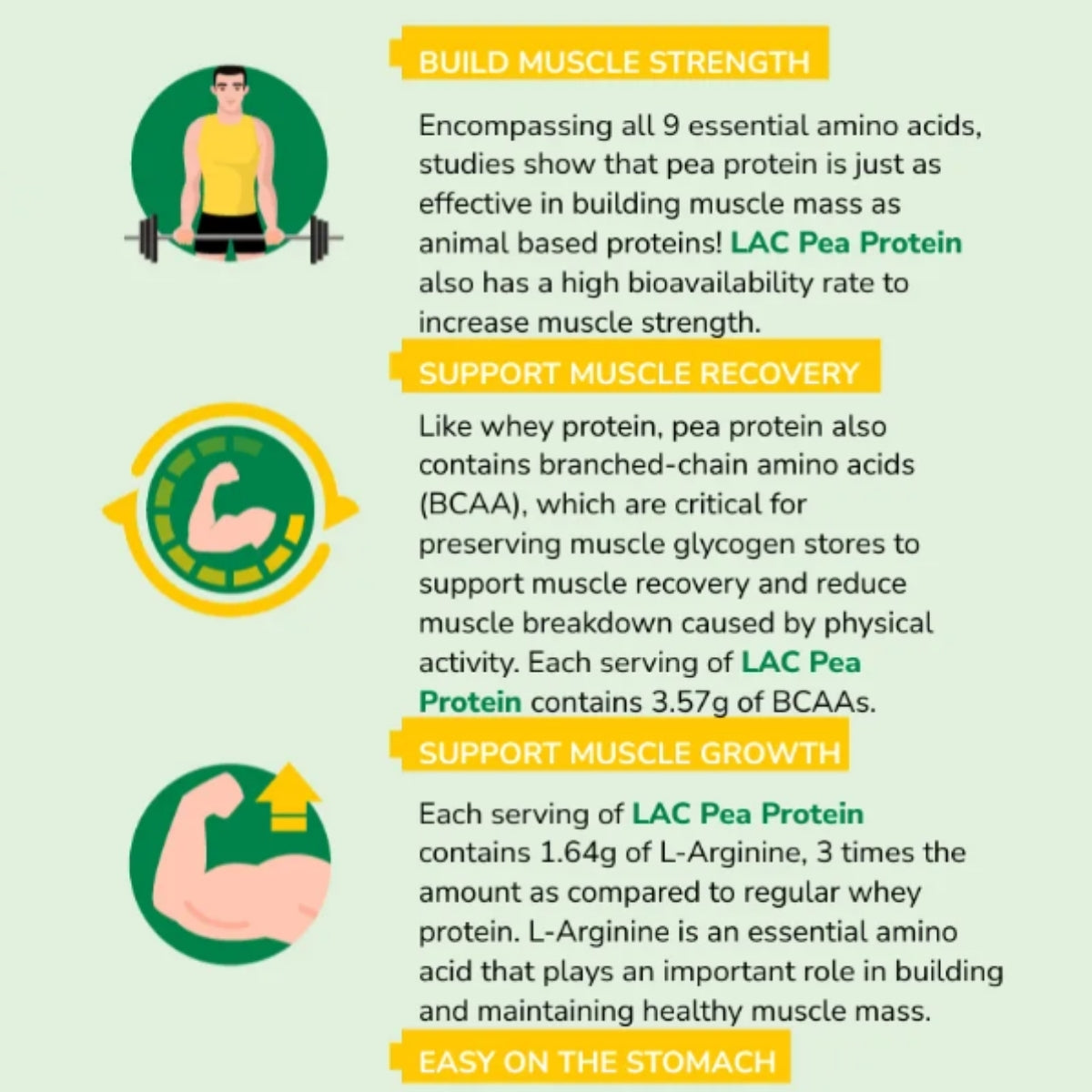 BUILD MUSCLE STRENGTH

Encompassing all 9 essential amino acids, studies show that pea protein is just as effective in building muscle mass as animal based proteins! LAC Pea Protein also has a high bioavailability rate to increase muscle strength.

SUPPORT MUSCLE RECOVERY

Like whey protein, pea protein also contains branched-chain amino acids (BCAA), which are critical for preserving muscle glycogen stores to support muscle recovery and reduce muscle breakdown caused by physical activity. Each serving of LAC Pea Protein contains 3.57g of BCAAs.

SUPPORT MUSCLE GROWTH

Each serving of LAC Pea Protein contains 1.64g of L-Arginine, 3 times the amount as compared to regular whey protein. L-Arginine is an essential amino acid that plays an important role in building and maintaining healthy muscle mass.

EASY ON THE STOMACH