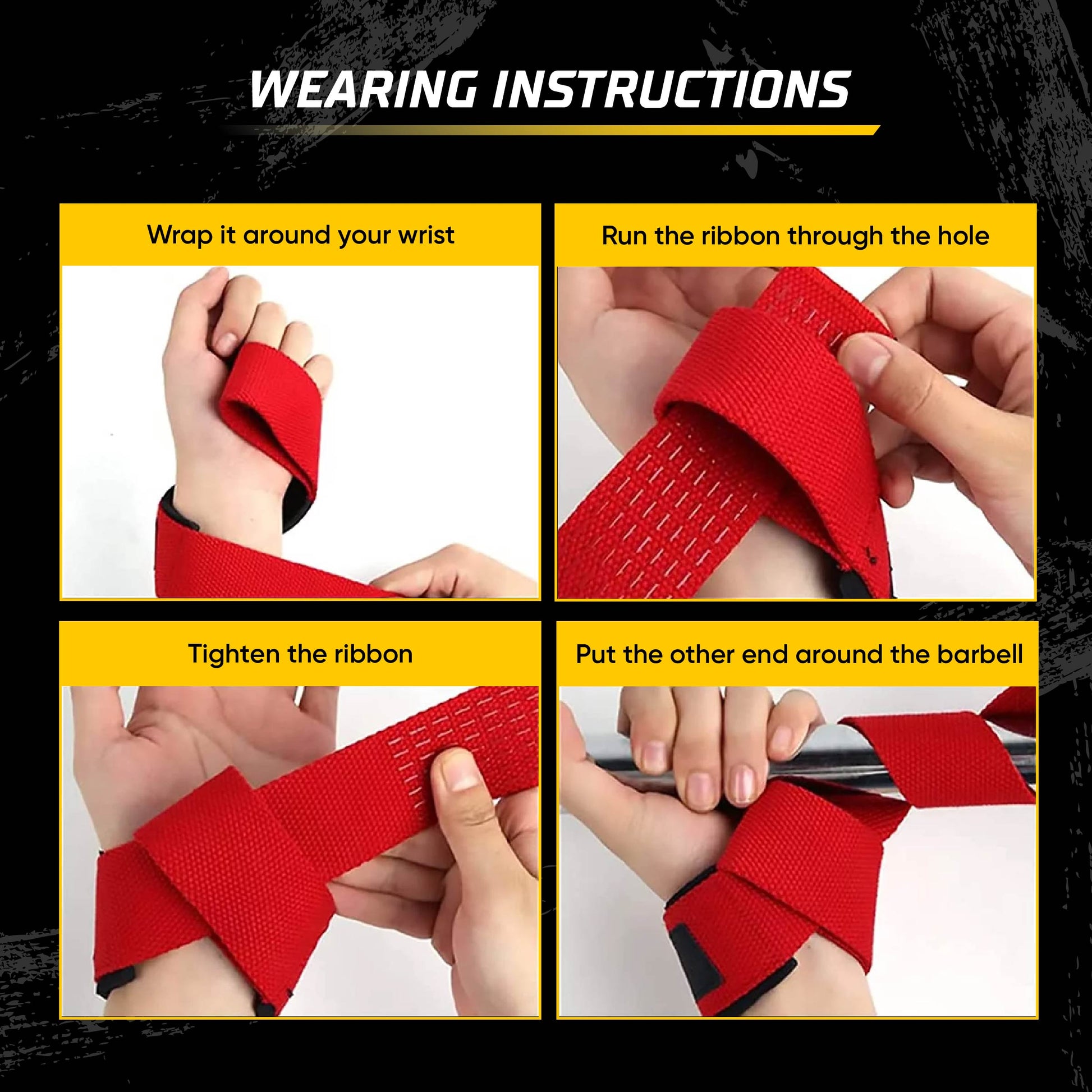 WEARING INSTRUCTIONS

Wrap it around your wrist

Run the ribbon through the hole

Tighten the ribbon

Put the other end around the barbell