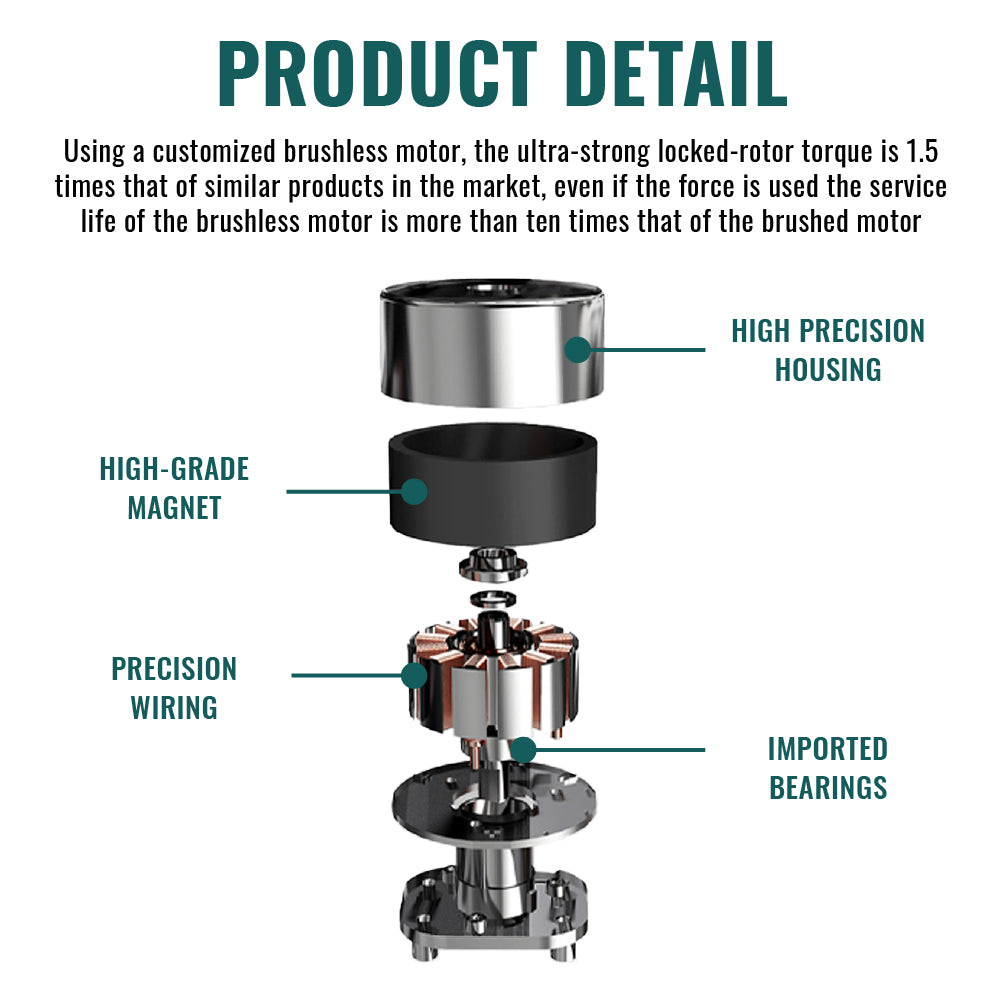 PRODUCT DETAIL

Using a customized brushless motor, the ultra-strong locked-rotor torque is 1.5 times that of similar products in the market, even if the force is used the service life of the brushless motor is more than ten times that of the brushed motor

HIGH PRECISION HOUSING

HIGH-GRADE MAGNET

PRECISION WIRING

IMPORTED BEARINGS