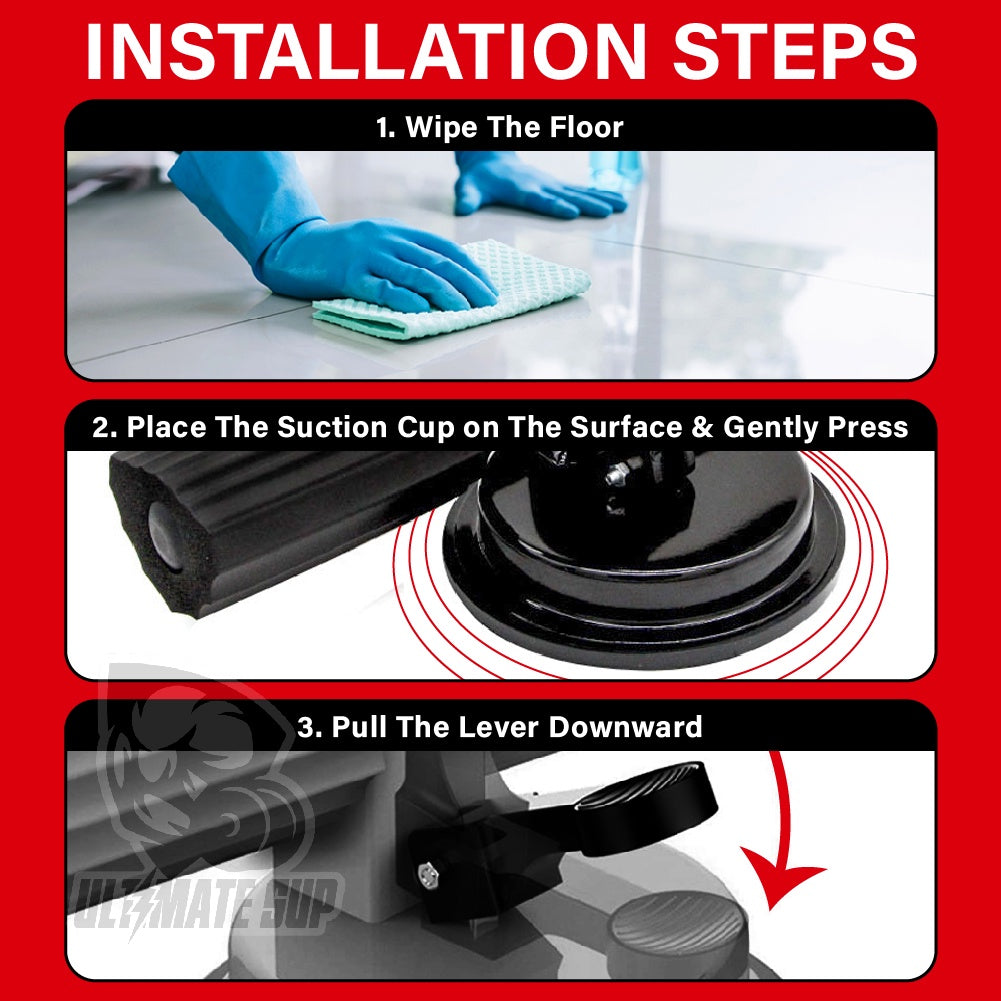 INSTALLATION STEPS

1. Wipe The Floor

2. Place The Suction Cup on The Surface & Gently Press

3. Pull The Lever Downward

ULTIMATE SUP