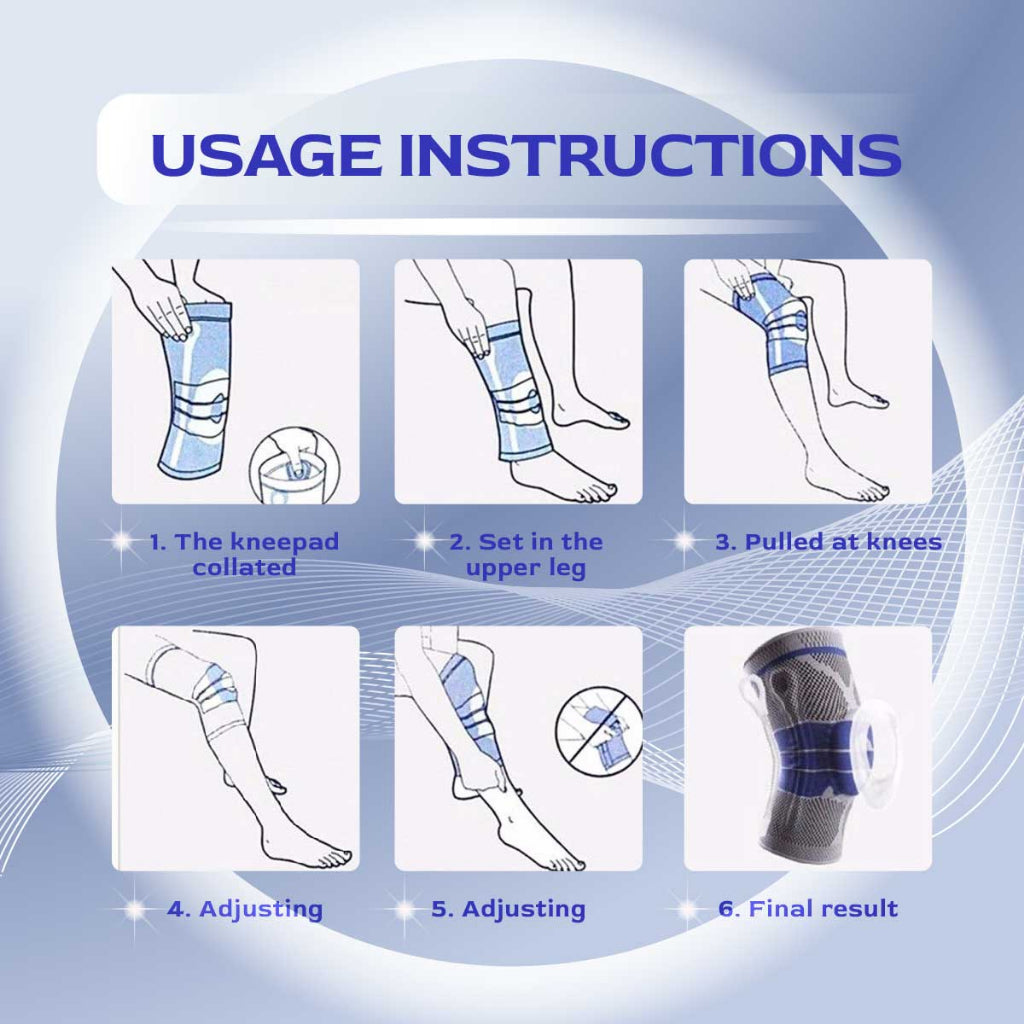 USAGE INSTRUCTIONS

1. The kneepad collated

2. Set in the upper leg

3. Pulled at knees

4. Adjusting

5. Adjusting

6. Final result