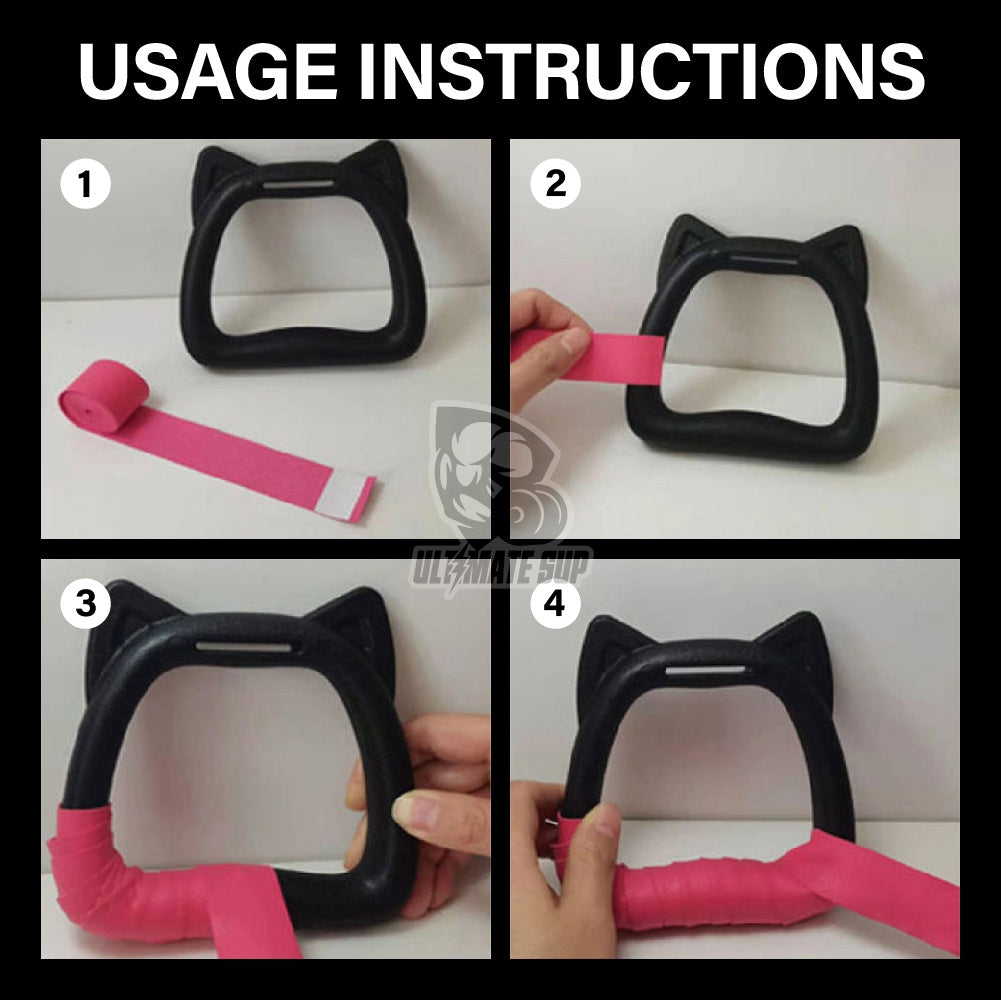 USAGE INSTRUCTIONS

1

2

ULTIMATE SUP

3

4